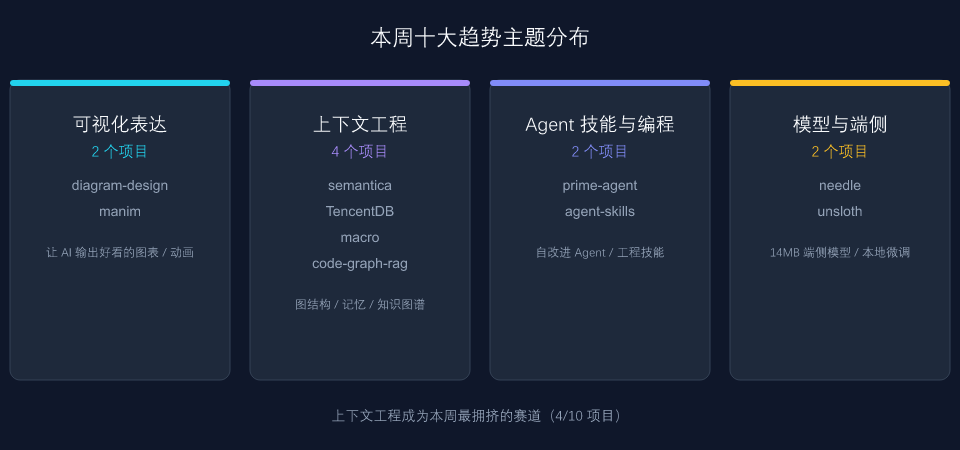 本周十大趋势主题分布

可视化表达
2 个项目
diagram-design
manim
让 AI 输出好看的图表 / 动画

上下文工程
4 个项目
semantica
TencentDB
macro
code-graph-rag
图结构 / 记忆 / 知识图谱

Agent 技能与编程
2 个项目
prime-agent
agent-skills
自改进 Agent / 工程技能

模型与端侧
2 个项目
needle
unsloth
14MB 端侧模型 / 本地微调

上下文工程成为本周最拥挤的赛道（4/10 项目）