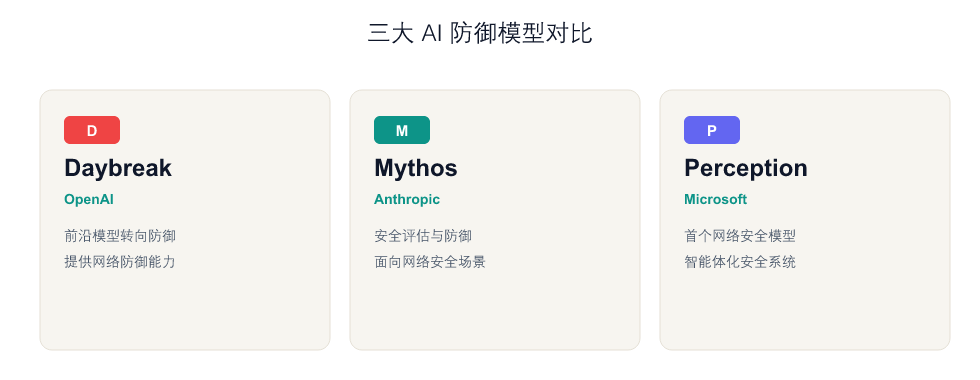 三大 AI 防御模型对比

D
Daybreak
OpenAI
前沿模型转向防御
提供网络防御能力

M
Mythos
Anthropic
安全评估与防御
面向网络安全场景

P
Perception
Microsoft
首个网络安全模型
智能体化安全系统